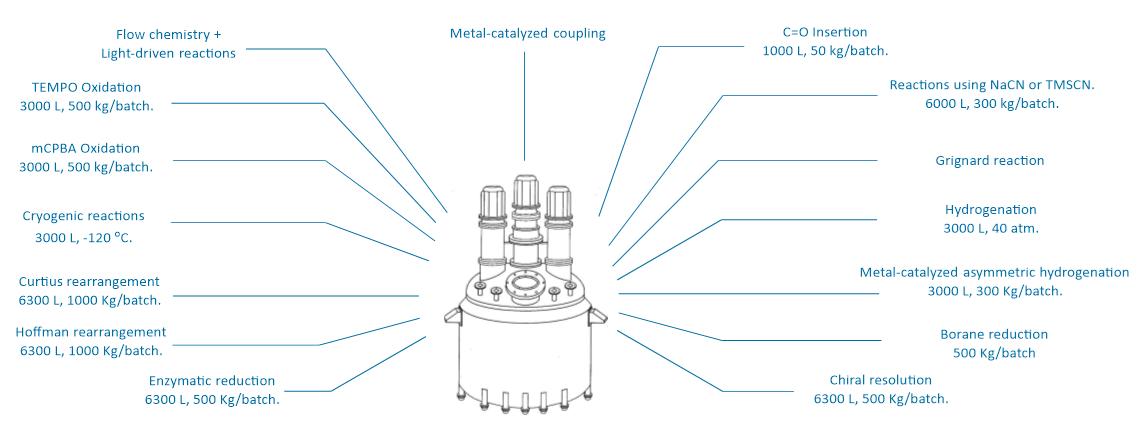 Flow chemistry + Light-driven reactions

TEMPO Oxidation
3000 L, 500 kg/batch.

mCPBA Oxidation
3000 L, 500 kg/batch.

Cryogenic reactions
3000 L, -120 °C.

Curtius rearrangement
6300 L, 1000 Kg/batch.

Hoffman rearrangement
6300 L, 1000 Kg/batch.

Enzymatic reduction
6300 L, 500 Kg/batch.

Metal-catalyzed coupling

C=O Insertion
1000 L, 50 kg/batch.

Reactions using NaCN or TMSCN.
6000 L, 300 kg/batch.

Grignard reaction

Hydrogenation
3000 L, 40 atm.

Metal-catalyzed asymmetric hydrogenation
3000 L, 300 Kg/batch.

Borane reduction
500 Kg/batch

Chiral resolution
6300 L, 500 Kg/batch.